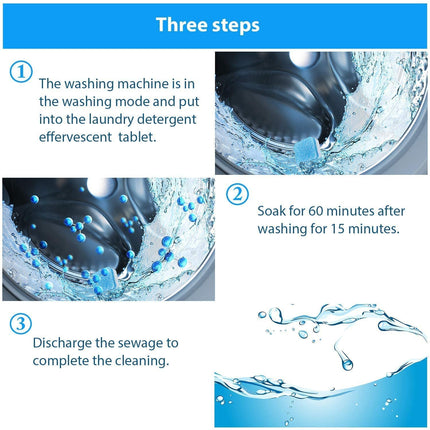 Three steps

①

The washing machine is in the washing mode and put into the laundry detergent effervescent tablet.

②

Soak for 60 minutes after washing for 15 minutes.

③

Discharge the sewage to complete the cleaning.