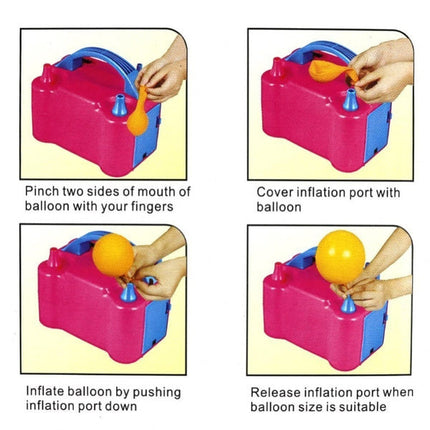 Pinch two sides of mouth of balloon with your fingers

Cover inflation port with balloon

Inflate balloon by pushing inflation port down

Release inflation port when balloon size is suitable