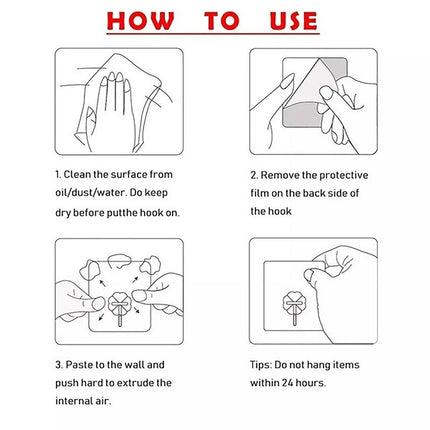 HOW TO USE

1. Clean the surface from oil/dust/water. Do keep dry before putthe hook on.

2. Remove the protective film on the back side of the hook

3. Paste to the wall and push hard to extrude the internal air.

Tips: Do not hang items within 24 hours.