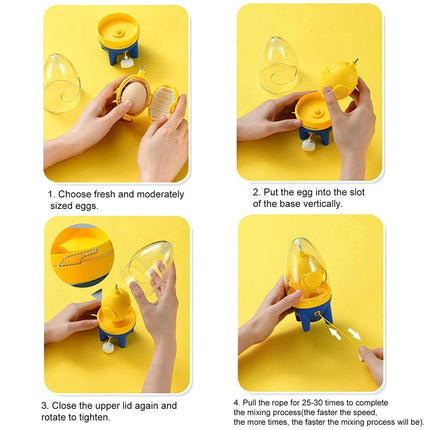 1. Choose fresh and moderately sized eggs.

2. Put the egg into the slot of the base vertically.

3. Close the upper lid again and rotate to tighten.

4. Pull the rope for 25-30 times to complete the mixing process(the faster the speed, the more times, the faster the mixing process will be).