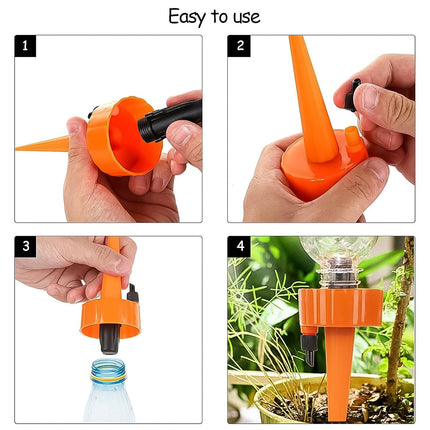 Easy to use

1

2

3

4