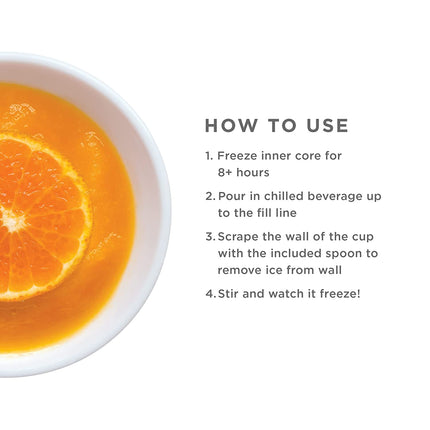 HOW TO USE

1. Freeze inner core for 8+ hours

2. Pour in chilled beverage up to the fill line

3. Scrape the wall of the cup with the included spoon to remove ice from wall

4. Stir and watch it freeze!